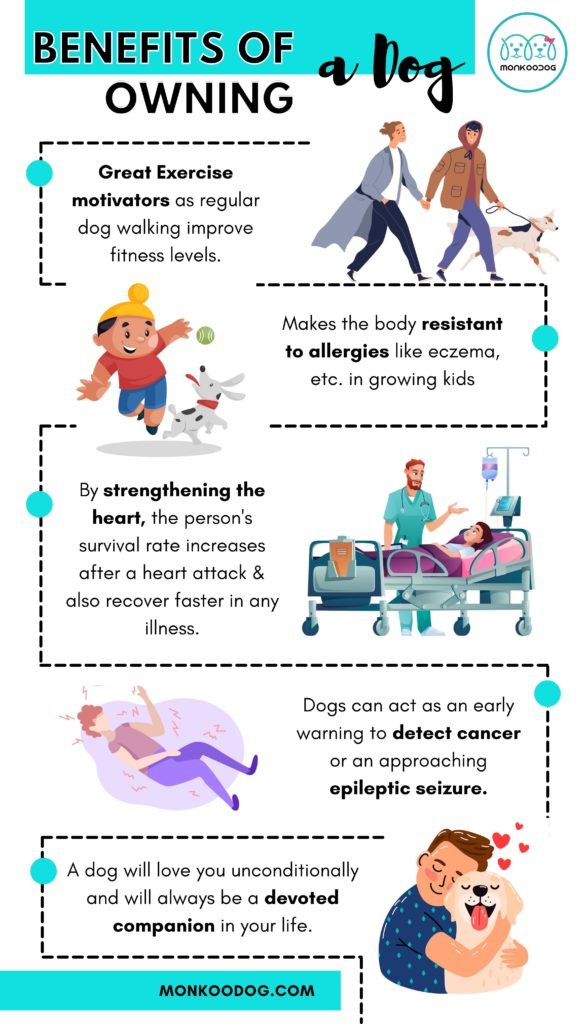 BENEFITS OF OWNING a Dog

MONKOODOG

Great Exercise motivators as regular dog walking improve fitness levels.

Makes the body resistant to allergies like eczema, etc. in growing kids

By strengthening the heart, the person's survival rate increases after a heart attack & also recover faster in any illness.

Dogs can act as an early warning to detect cancer or an approaching epileptic seizure.

A dog will love you unconditionally and will always be a devoted companion in your life.

MONKOODOG.COM